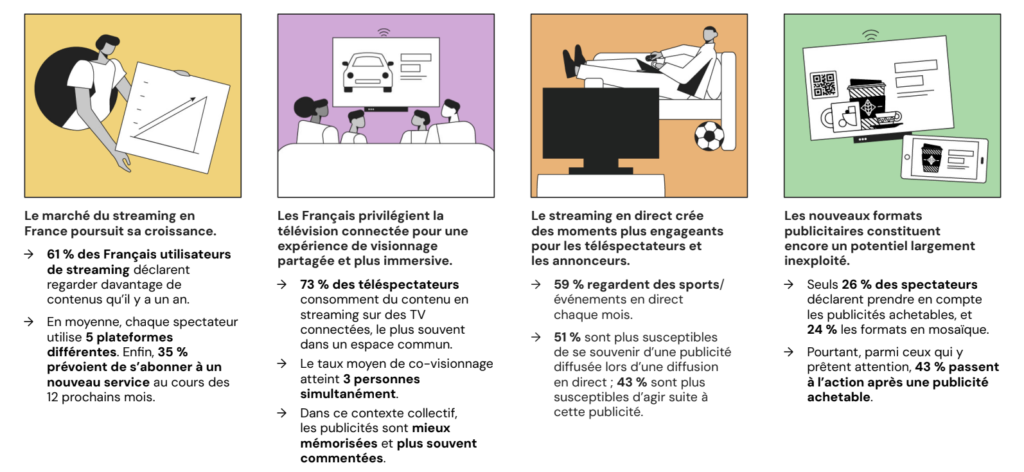 Le marché du streaming en France poursuit sa croissance.

→ 61 % des Français utilisateurs de streaming déclarent regarder davantage de contenus qu'il y a un an.

→ En moyenne, chaque spectateur utilise 5 plateformes différentes. Enfin, 35 % prévoient de s'abonner à un nouveau service au cours des 12 prochains mois.

Les Français privilégient la télévision connectée pour une expérience de visionnage partagée et plus immersive.

→ 73 % des téléspectateurs consomment du contenu en streaming sur des TV connectées, le plus souvent dans un espace commun.

→ Le taux moyen de co-visionnage atteint 3 personnes simultanément.

→ Dans ce contexte collectif, les publicités sont mieux mémorisées et plus souvent commentées.

Le streaming en direct crée des moments plus engageants pour les téléspectateurs et les annonceurs.

→ 59 % regardent des sports/ événements en direct chaque mois.

→ 51 % sont plus susceptibles de se souvenir d'une publicité diffusée lors d'une diffusion en direct ; 43 % sont plus susceptibles d'agir suite à cette publicité.

Les nouveaux formats publicitaires constituent encore un potentiel largement inexploité.

→ Seuls 26 % des spectateurs déclarent prendre en compte les publicités achetables, et 24 % les formats en mosaïque.

→ Pourtant, parmi ceux qui y prêtent attention, 43 % passent à l'action après une publicité achetable.